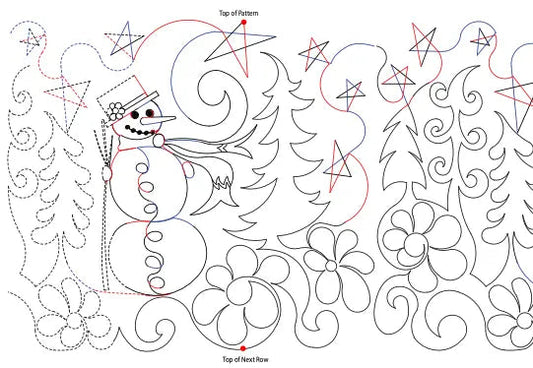 Top of Pattern

Top of Next Row