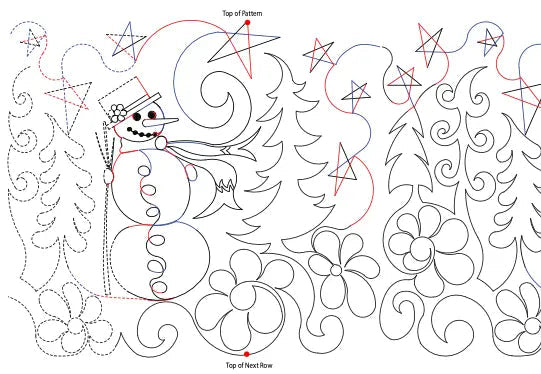 Top of Pattern

Top of Next Row